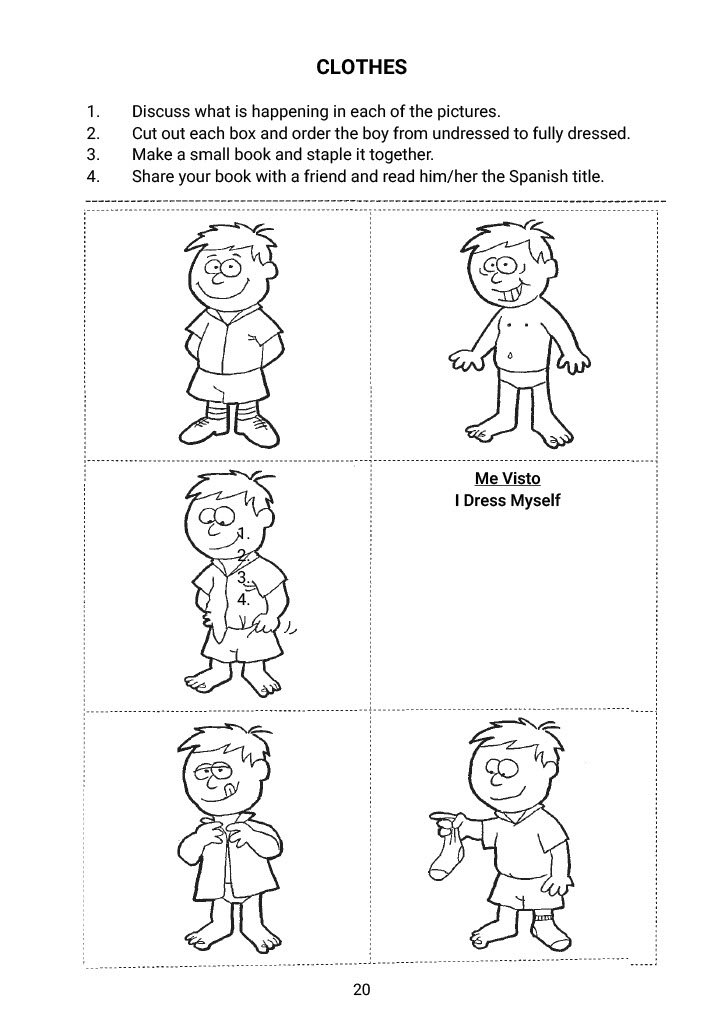 CLOTHES

1. Discuss what is happening in each of the pictures.
2. Cut out each box and order the boy from undressed to fully dressed.
3. Make a small book and staple it together.
4. Share your book with a friend and read him/her the Spanish title.

1.
2.
3.
4.

Me Visto
I Dress Myself

20