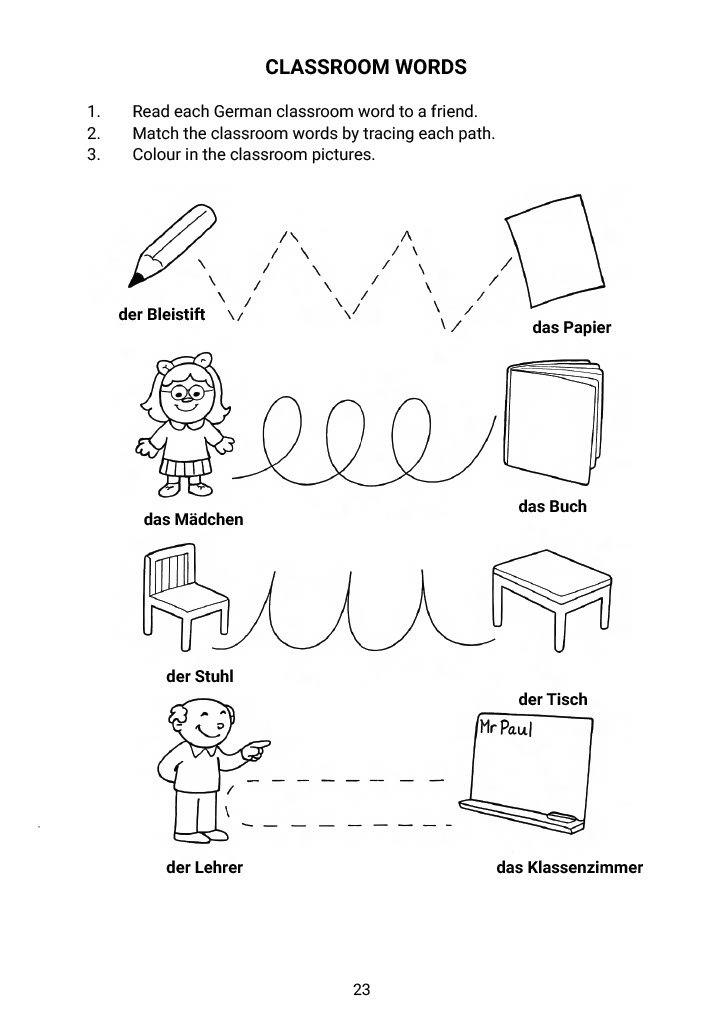 CLASSROOM WORDS

1. Read each German classroom word to a friend.
2. Match the classroom words by tracing each path.
3. Colour in the classroom pictures.

der Bleistift

das Papier

das Mädchen

das Buch

der Stuhl

der Tisch

Mr Paul

der Lehrer

das Klassenzimmer

23