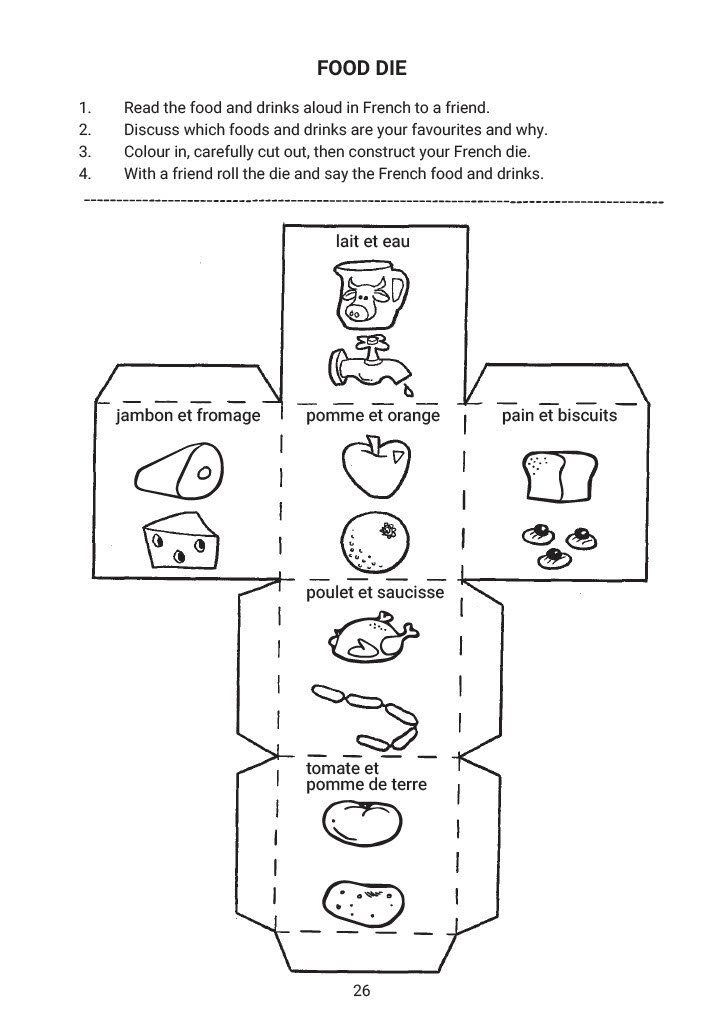 FOOD DIE

1. Read the food and drinks aloud in French to a friend.
2. Discuss which foods and drinks are your favourites and why.
3. Colour in, carefully cut out, then construct your French die.
4. With a friend roll the die and say the French food and drinks.

lait et eau

jambon et fromage

pomme et orange

pain et biscuits

poulet et saucisse

tomate et pomme de terre

26