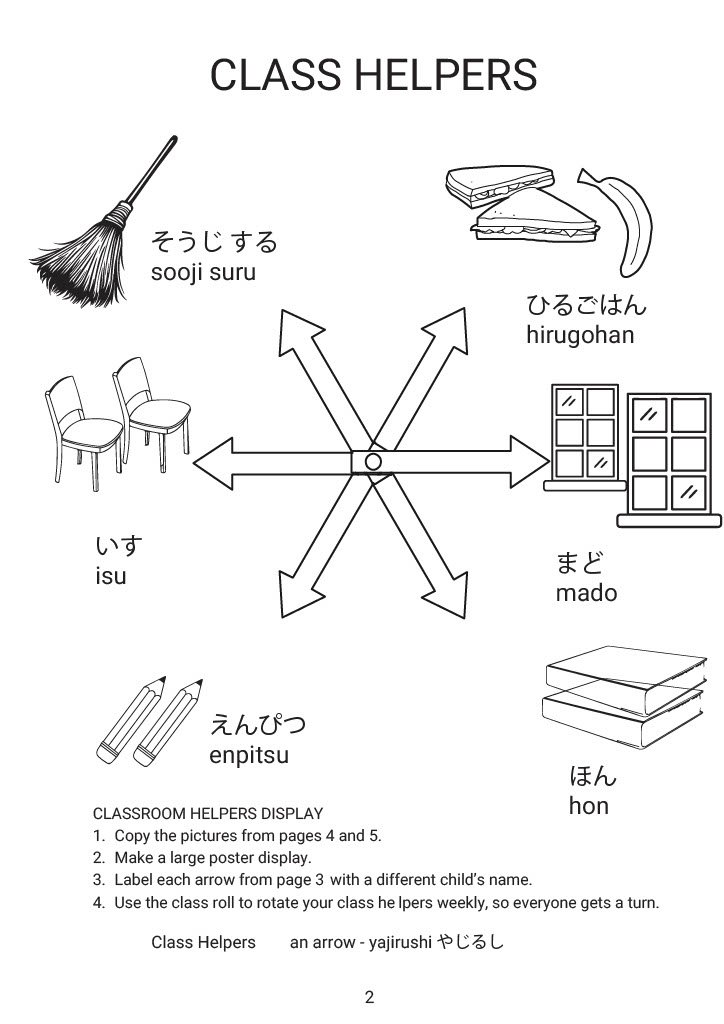 CLASS HELPERS

そうじ する
sooji suru

ひるごはん
hirugohan

いす
isu

まど
mado

えんぴつ
enpitsu

ほん
hon

CLASSROOM HELPERS DISPLAY
1. Copy the pictures from pages 4 and 5.
2. Make a large poster display.
3. Label each arrow from page 3 with a different child's name.
4. Use the class roll to rotate your class he lpers weekly, so everyone gets a turn.

Class Helpers    an arrow - yajirushi やじるし

2