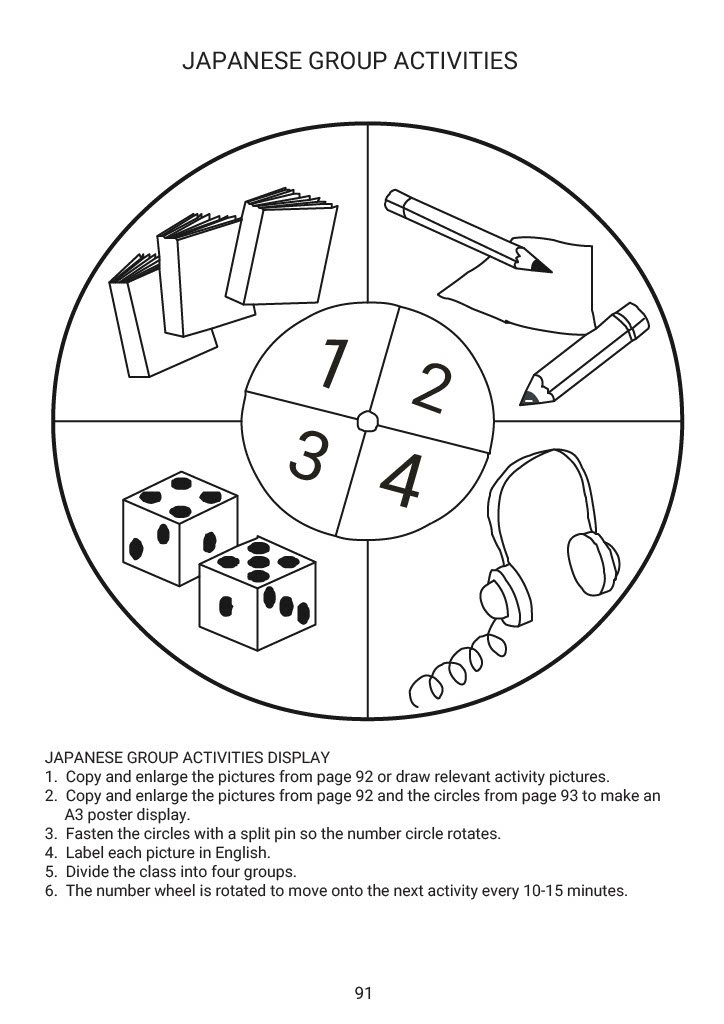 JAPANESE GROUP ACTIVITIES

1
2
3
4

JAPANESE GROUP ACTIVITIES DISPLAY
1. Copy and enlarge the pictures from page 92 or draw relevant activity pictures.
2. Copy and enlarge the pictures from page 92 and the circles from page 93 to make an A3 poster display.
3. Fasten the circles with a split pin so the number circle rotates.
4. Label each picture in English.
5. Divide the class into four groups.
6. The number wheel is rotated to move onto the next activity every 10-15 minutes.

91