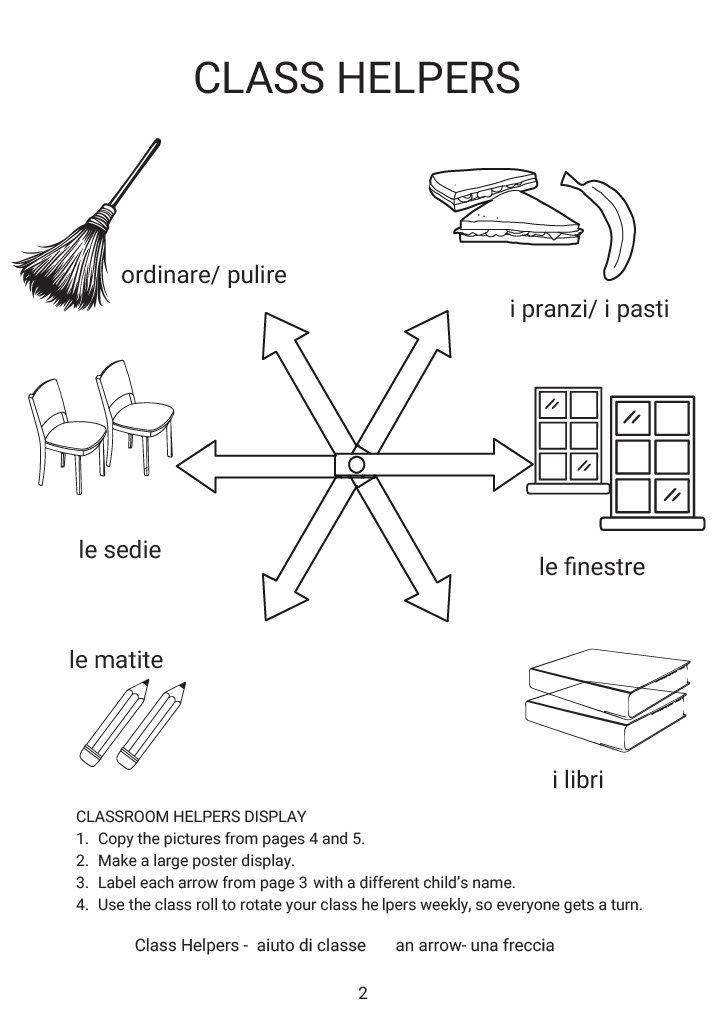 CLASS HELPERS

ordinare/ pulire

i pranzi/ i pasti

le sedie

le finestre

le matite

i libri

CLASSROOM HELPERS DISPLAY
1. Copy the pictures from pages 4 and 5.
2. Make a large poster display.
3. Label each arrow from page 3 with a different child's name.
4. Use the class roll to rotate your class he lpers weekly, so everyone gets a turn.

Class Helpers - aiuto di classe an arrow- una freccia

2