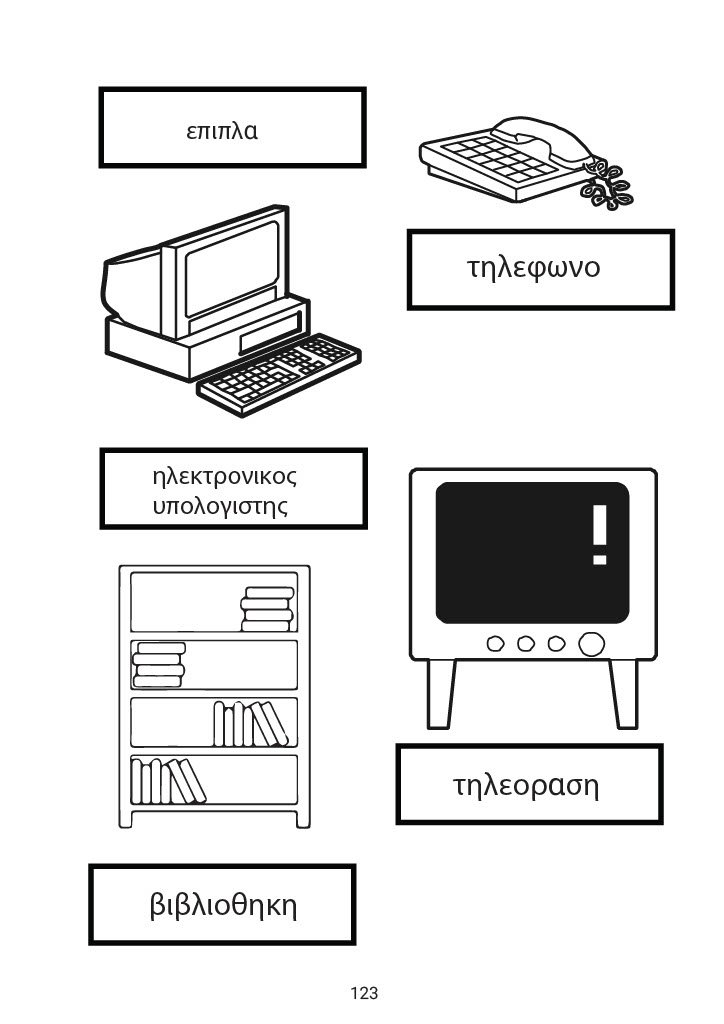 επιπλα

τηλεφωνο

ηλεκτρονικος υπολογιστης

!

τηλεοραση

βιβλιοθηκη

123