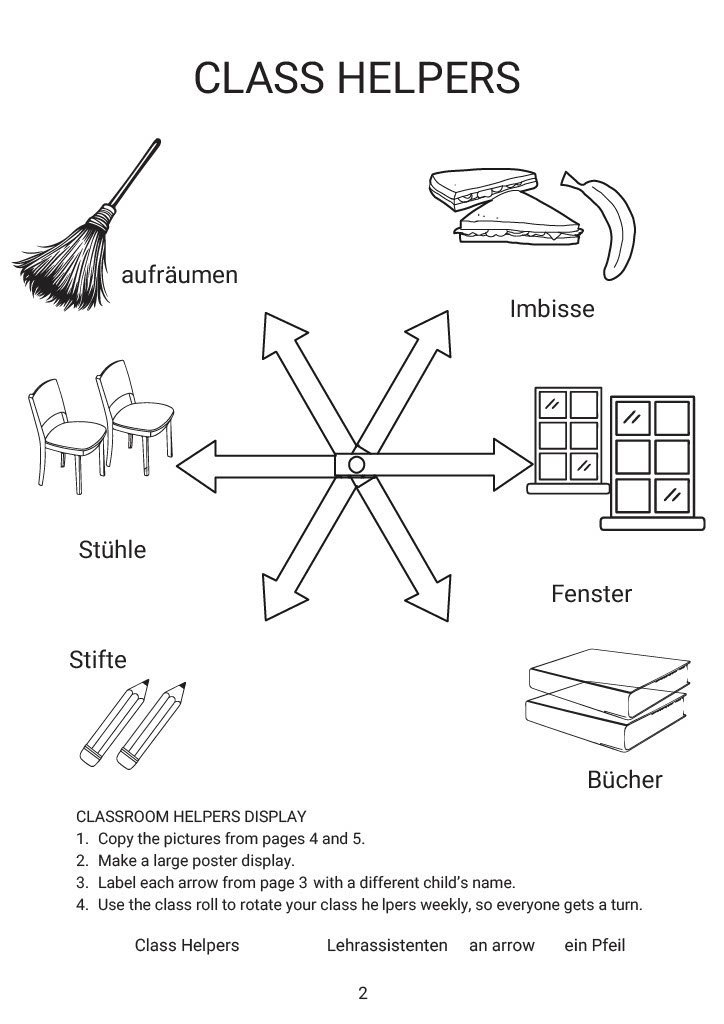 CLASS HELPERS

aufräumen

Imbisse

Stühle

Fenster

Stifte

Bücher

CLASSROOM HELPERS DISPLAY
1. Copy the pictures from pages 4 and 5.
2. Make a large poster display.
3. Label each arrow from page 3 with a different child's name.
4. Use the class roll to rotate your class he lpers weekly, so everyone gets a turn.

Class Helpers Lehrassistenten an arrow ein Pfeil

2