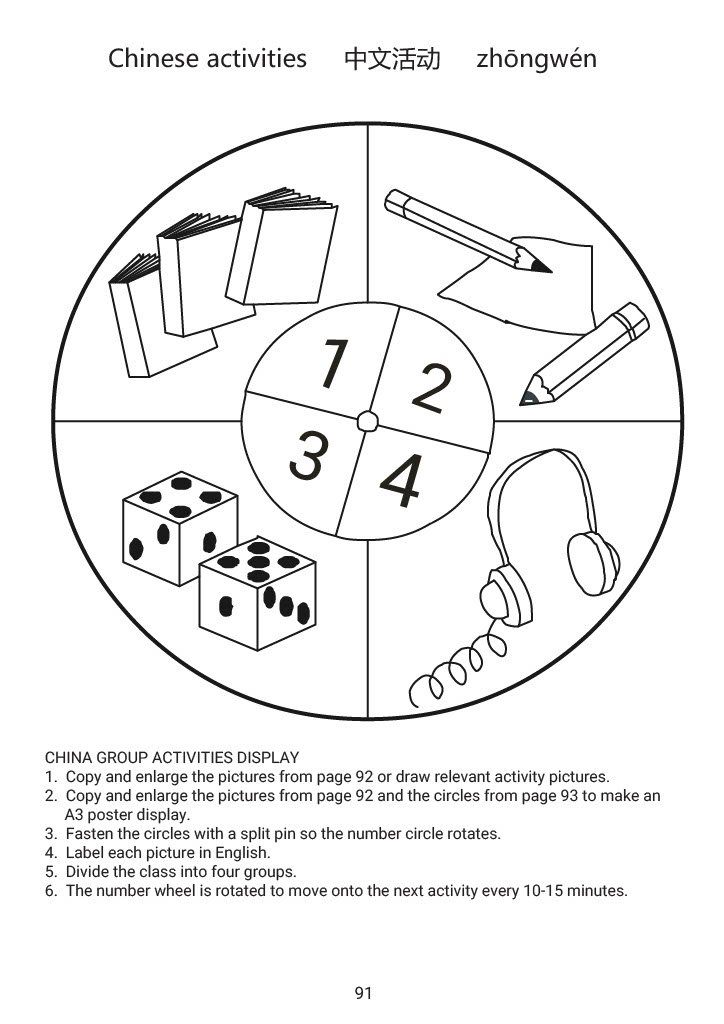 Chinese activities 中文活动 zhōngwén

1
2
3
4

CHINA GROUP ACTIVITIES DISPLAY
1. Copy and enlarge the pictures from page 92 or draw relevant activity pictures.
2. Copy and enlarge the pictures from page 92 and the circles from page 93 to make an A3 poster display.
3. Fasten the circles with a split pin so the number circle rotates.
4. Label each picture in English.
5. Divide the class into four groups.
6. The number wheel is rotated to move onto the next activity every 10-15 minutes.

91